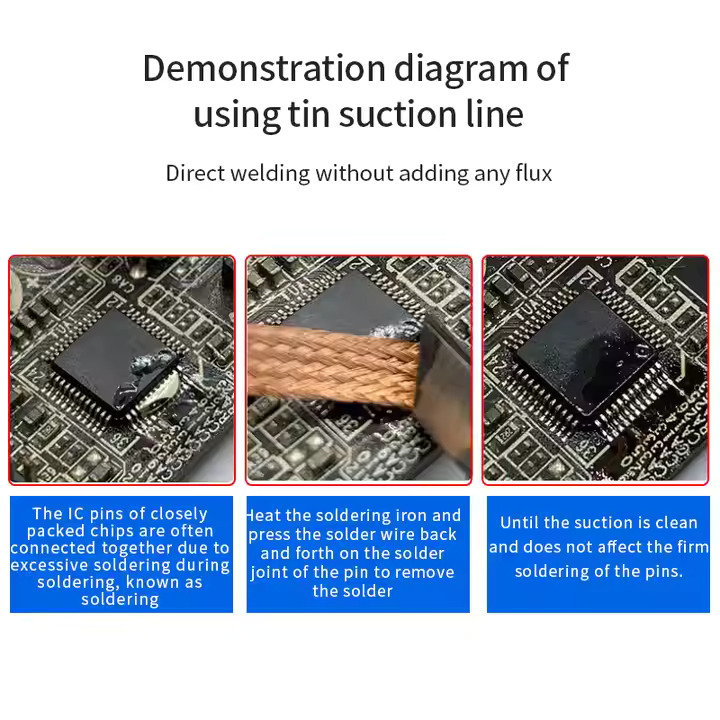 Demonstration diagram of using tin suction line

Direct welding without adding any flux

The IC pins of closely packed chips are often connected together due to excessive soldering during soldering, known as soldering

Heat the soldering iron and press the solder wire back and forth on the solder joint of the pin to remove the solder

Until the suction is clean and does not affect the firm soldering of the pins.